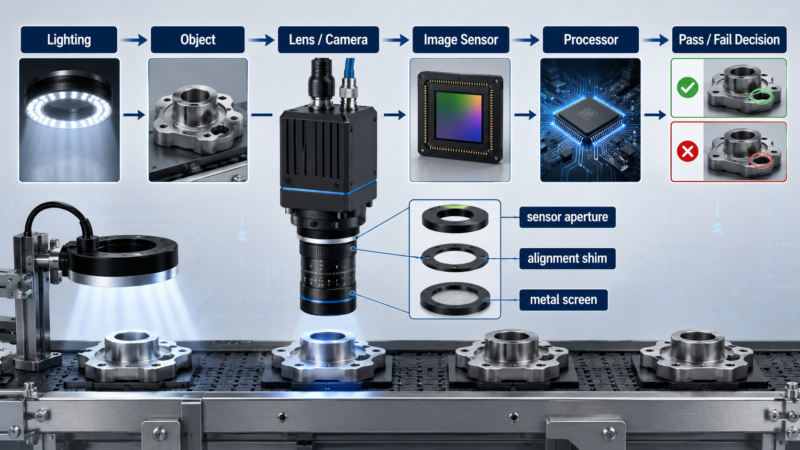 Lighting
Object
Lens / Camera
Image Sensor
Processor
Pass / Fail Decision

sensor aperture
alignment shim
metal screen